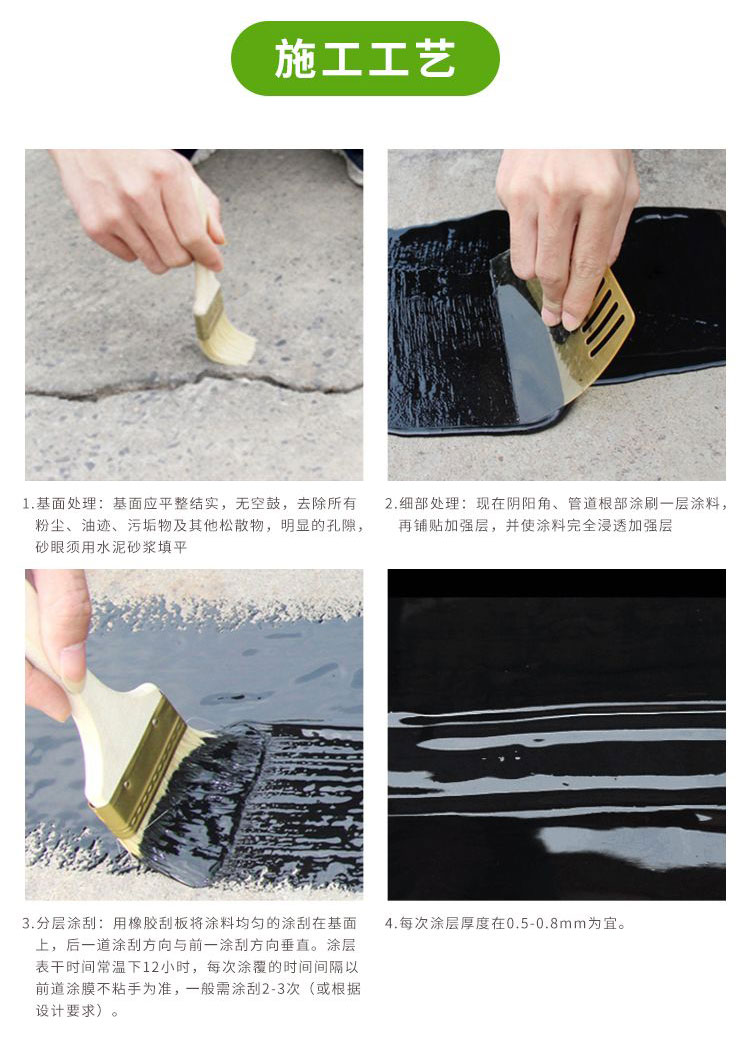 施工工艺

1.基面处理：基面应平整结实，无空鼓，去除所有粉尘、油迹、污垢物及其他松散物，明显的孔隙，砂眼须用水泥砂浆填平

2.细部处理：现在阴阳角、管道根部涂刷一层涂料，再铺贴加强层，并使涂料完全浸透加强层

3.分层涂刮：用橡胶刮板将涂料均匀的涂刮在基面上，后一道涂刮方向与前一涂刮方向垂直。涂层表干时间常温下12小时，每次涂覆的时间间隔以前道涂膜不粘手为准，一般需涂刮2-3次（或根据设计要求）。

4.每次涂层厚度在0.5-0.8mm为宜。