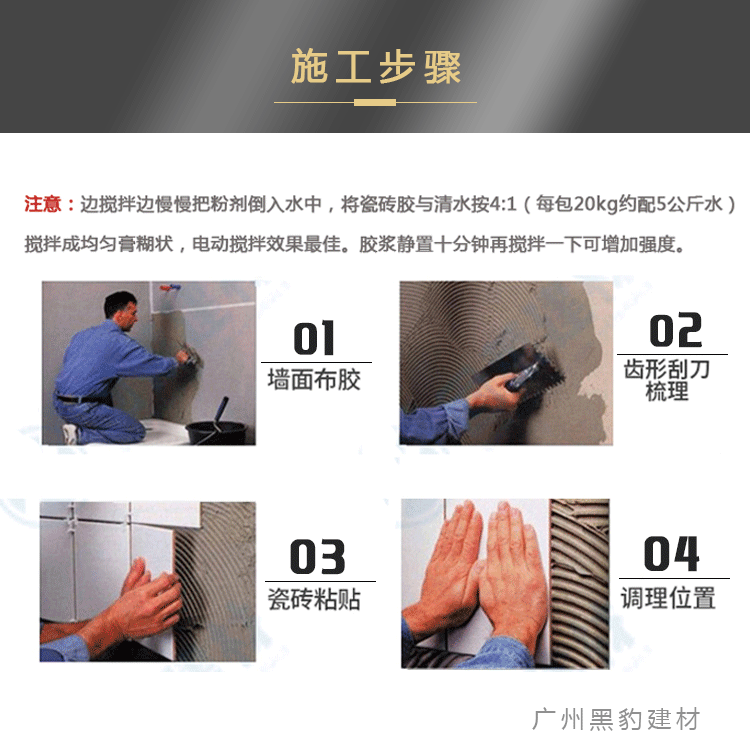 施工步骤

注意：边搅拌边慢慢把粉剂倒入水中，将瓷砖胶与清水按4:1（每包20kg约配5公斤水）搅拌成均匀膏糊状，电动搅拌效果最佳。胶浆静置十分钟再搅拌一下可增加强度。

01
墙面布胶

02
齿形刮刀梳理

03
瓷砖粘贴

04
调理位置

广州黑豹建材