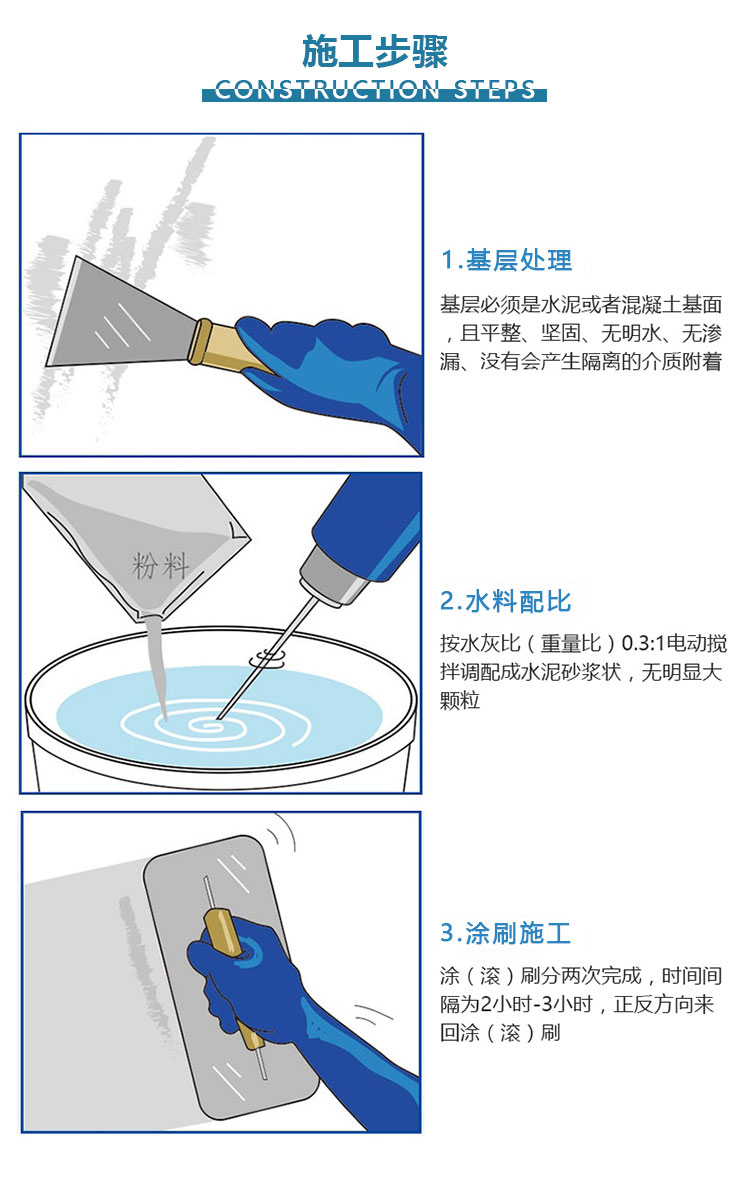 施工步骤
CONSTRUCTION STEPS

1.基层处理

基层必须是水泥或者混凝土基面，且平整、坚固、无明水、无渗漏、没有会产生隔离的介质附着

粉料

2.水料配比

按水灰比（重量比）0.3:1电动搅拌调配成水泥砂浆状，无明显大颗粒

3.涂刷施工

涂（滚）刷分两次完成，时间间隔为2小时-3小时，正反方向来回涂（滚）刷