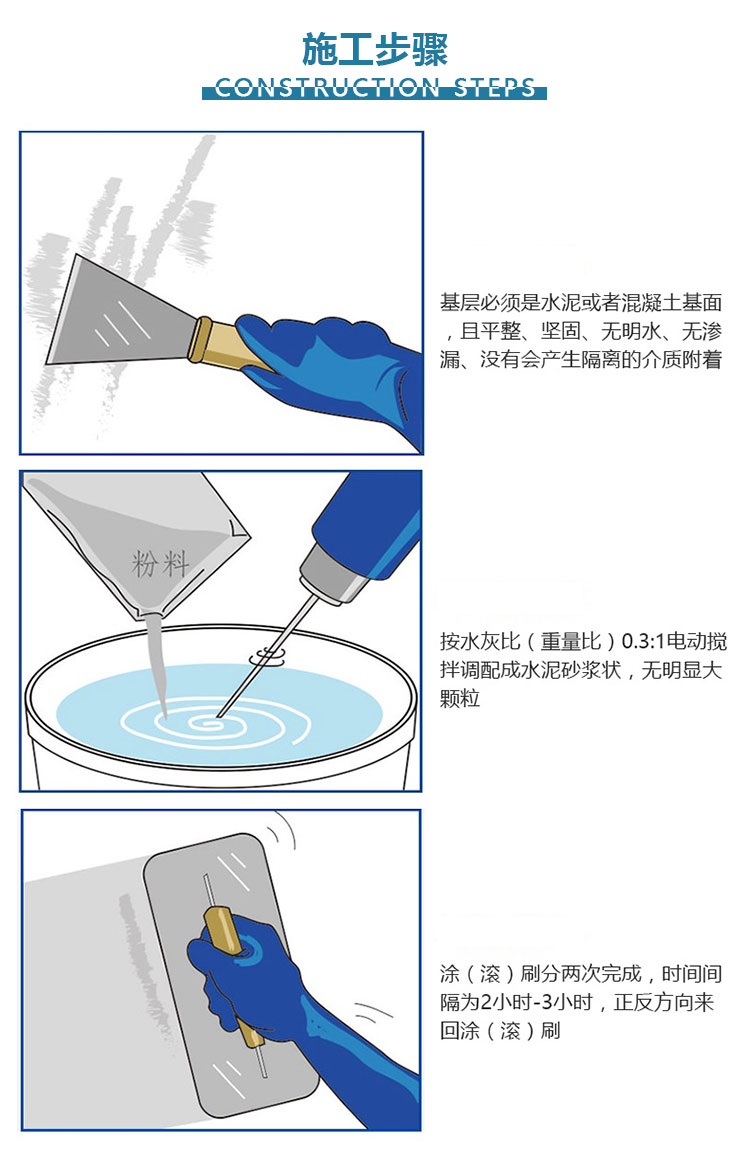 施工步骤
CONSTRUCTION STEPS

基层必须是水泥或者混凝土基面，且平整、坚固、无明水、无渗漏、没有会产生隔离的介质附着

粉料

按水灰比（重量比）0.3:1电动搅拌调配成水泥砂浆状，无明显大颗粒

涂（滚）刷分两次完成，时间间隔为2小时-3小时，正反方向来回涂（滚）刷