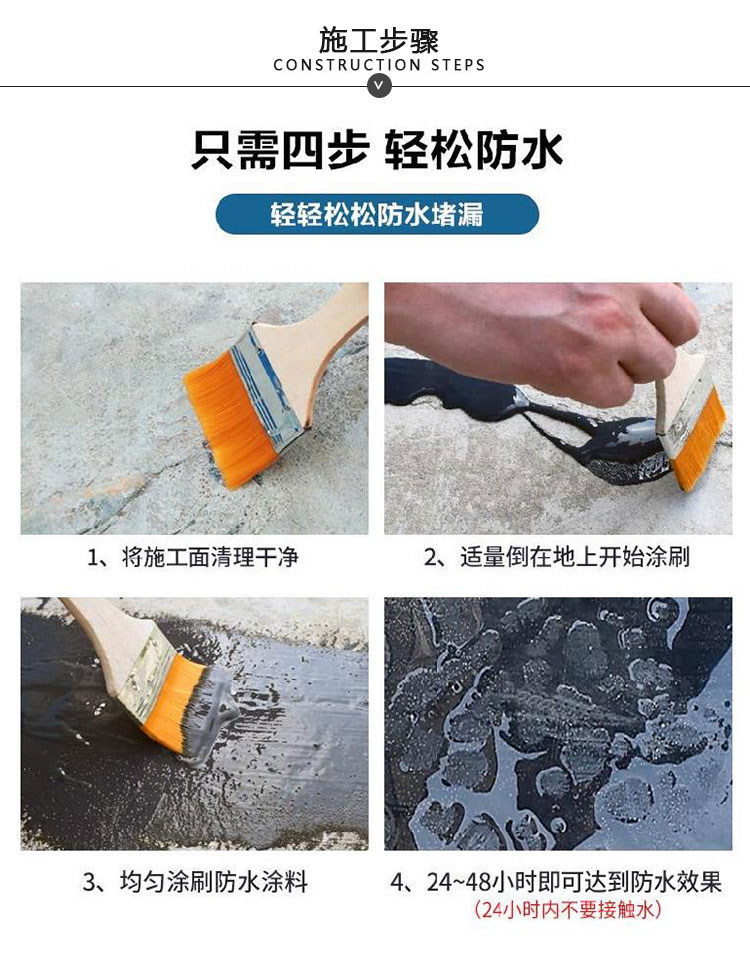 施工步骤
CONSTRUCTION STEPS

只需四步 轻松防水

轻轻松松防水堵漏

1、将施工面清理干净

2、适量倒在地上开始涂刷

3、均匀涂刷防水涂料

4、24~48小时即可达到防水效果
(24小时内不要接触水)