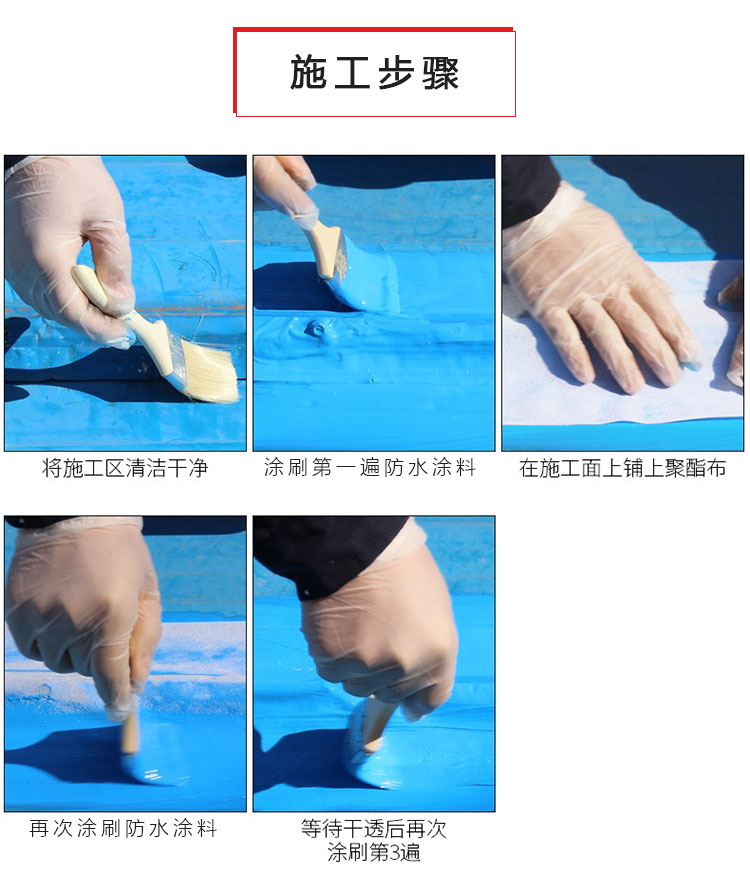 施工步骤

将施工区清洁干净

涂刷第一遍防水涂料

在施工面上铺上聚酯布

再次涂刷防水涂料

等待干透后再次涂刷第3遍