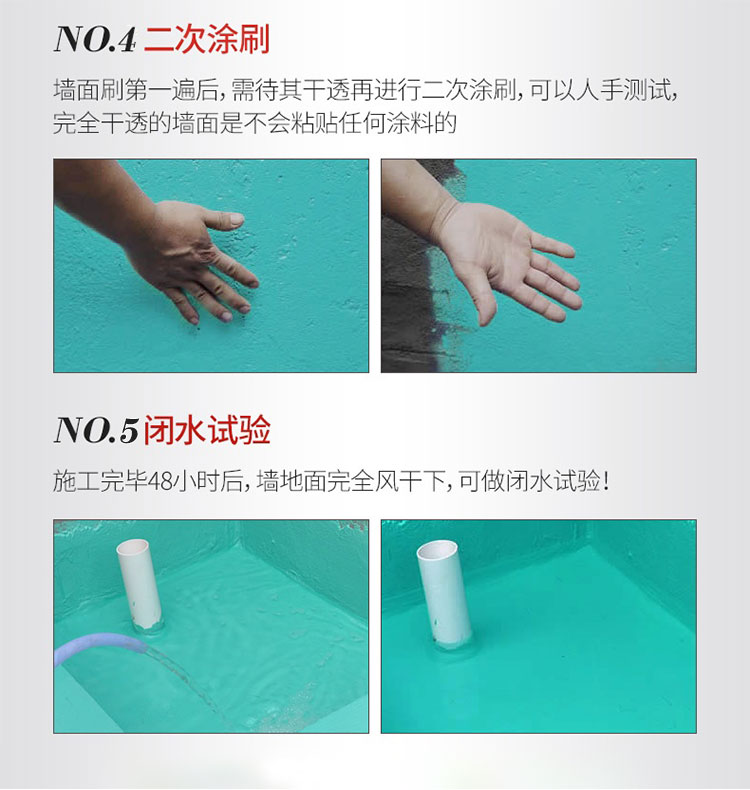 NO.4 二次涂刷

墙面刷第一遍后，需待其干透再进行二次涂刷，可以人手测试，完全干透的墙面是不会粘贴任何涂料的

NO.5 闭水试验

施工完毕48小时后，墙地面完全风干下，可做闭水试验！